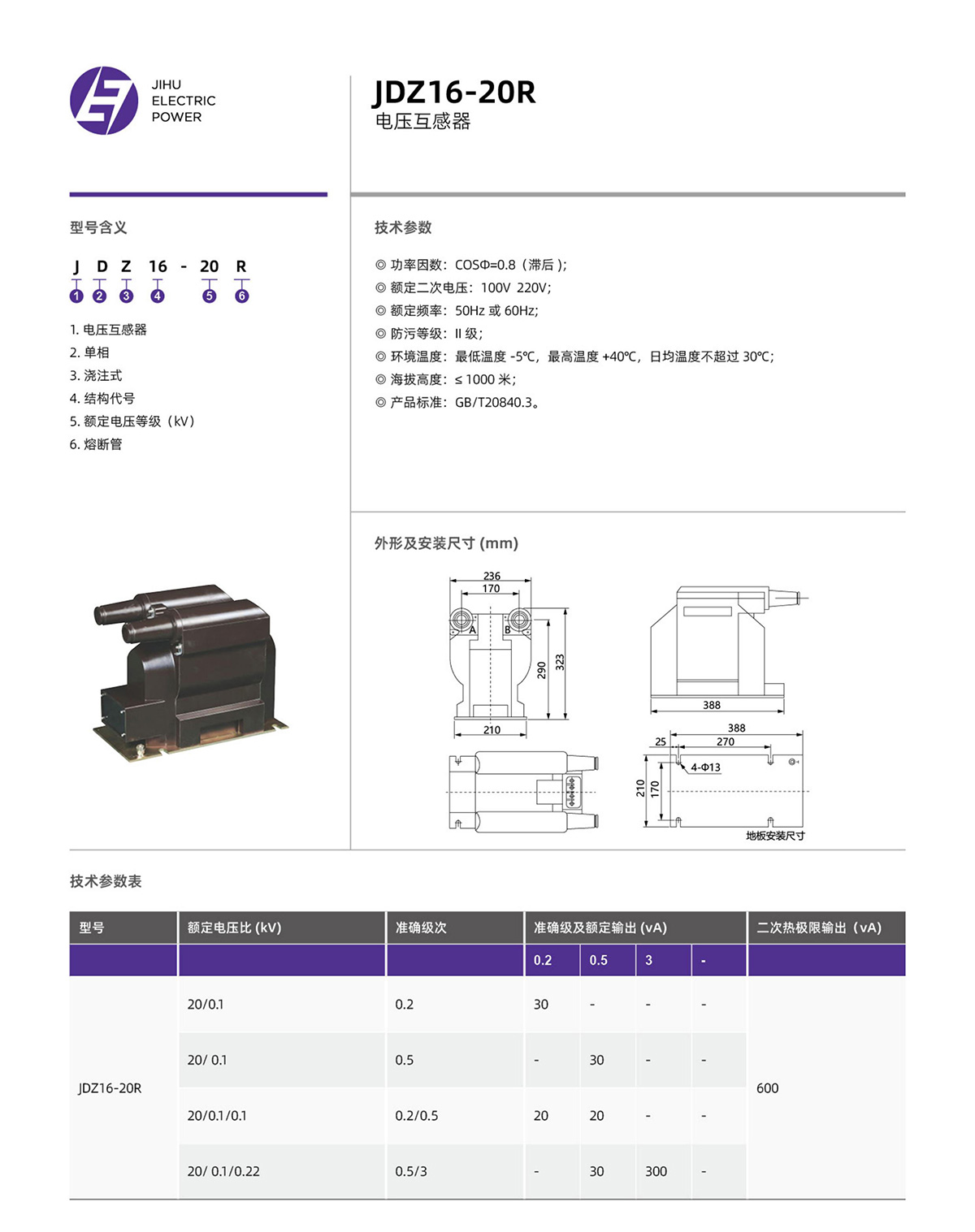 JIHU ELECTRIC POWER

JDZ16-20R
电压互感器

型号含义

J D Z 16 - 20 R
1 2 3 4 5 6

1. 电压互感器
2. 单相
3. 浇注式
4. 结构代号
5. 额定电压等级（kV）
6. 熔断管

技术参数

◎ 功率因数：COSΦ=0.8（滞后）;
◎ 额定二次电压：100V 220V;
◎ 额定频率：50Hz 或 60Hz;
◎ 防污等级：II 级;
◎ 环境温度：最低温度 -5℃，最高温度 +40℃，日均温度不超过 30℃;
◎ 海拔高度：≤ 1000 米;
◎ 产品标准：GB/T20840.3。

外形及安装尺寸 (mm)

236
170
A
B
290
323
210
388
388
25
270
4-Φ13
210
170
地板安装尺寸

技术参数表

| 型号 | 额定电压比 (kV) | 准确级次 | 准确级及额定输出 (vA) | | | | 二次热极限输出（vA） |
|---|---|---|---|---|---|---|---|
| | | | 0.2 | 0.5 | 3 | - | |
| JDZ16-20R | 20/0.1 | 0.2 | 30 | - | - | - | 600 |
| | 20/ 0.1 | 0.5 | - | 30 | - | - | |
| | 20/0.1/0.1 | 0.2/0.5 | 20 | 20 | - | - | |
| | 20/ 0.1/0.22 | 0.5/3 | - | 30 | 300 | - | |